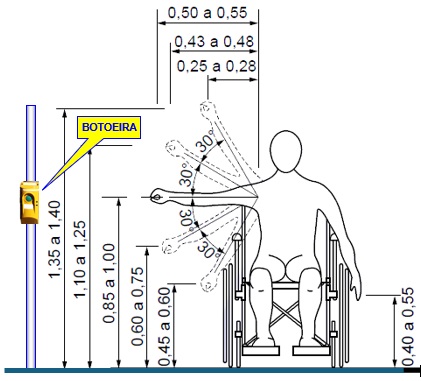 0,50 a 0,55
0,43 a 0,48
0,25 a 0,28
BOTOEIRA
30°
30°
30°
30°
1,35 a 1,40
1,10 a 1,25
0,85 a 1,00
0,60 a 0,75
0,45 a 0,60
0,40 a 0,55