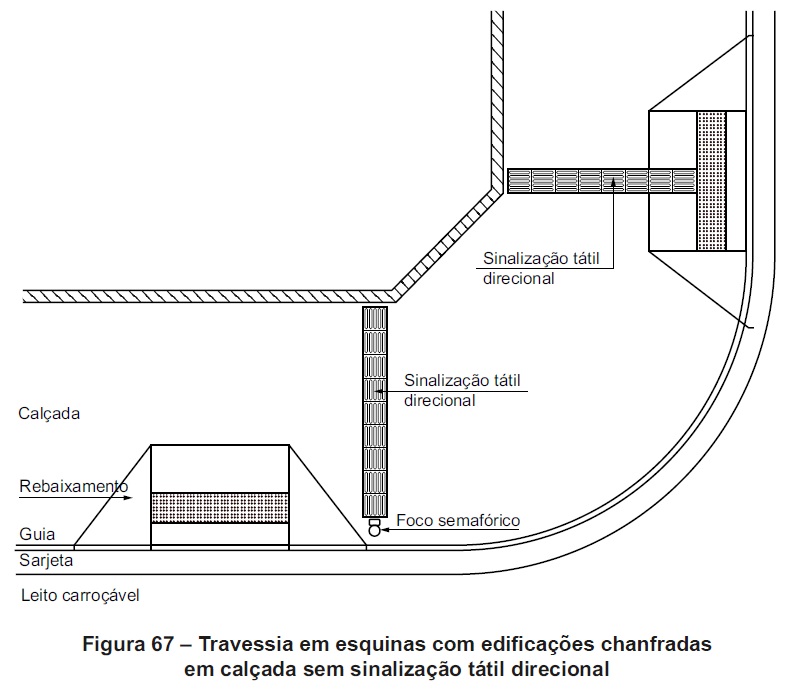 Sinalização tátil direcional

Sinalização tátil direcional

Calçada

Rebaixamento

Foco semafórico

Guia

Sarjeta

Leito carroçável

Figura 67 – Travessia em esquinas com edificações chanfradas em calçada sem sinalização tátil direcional